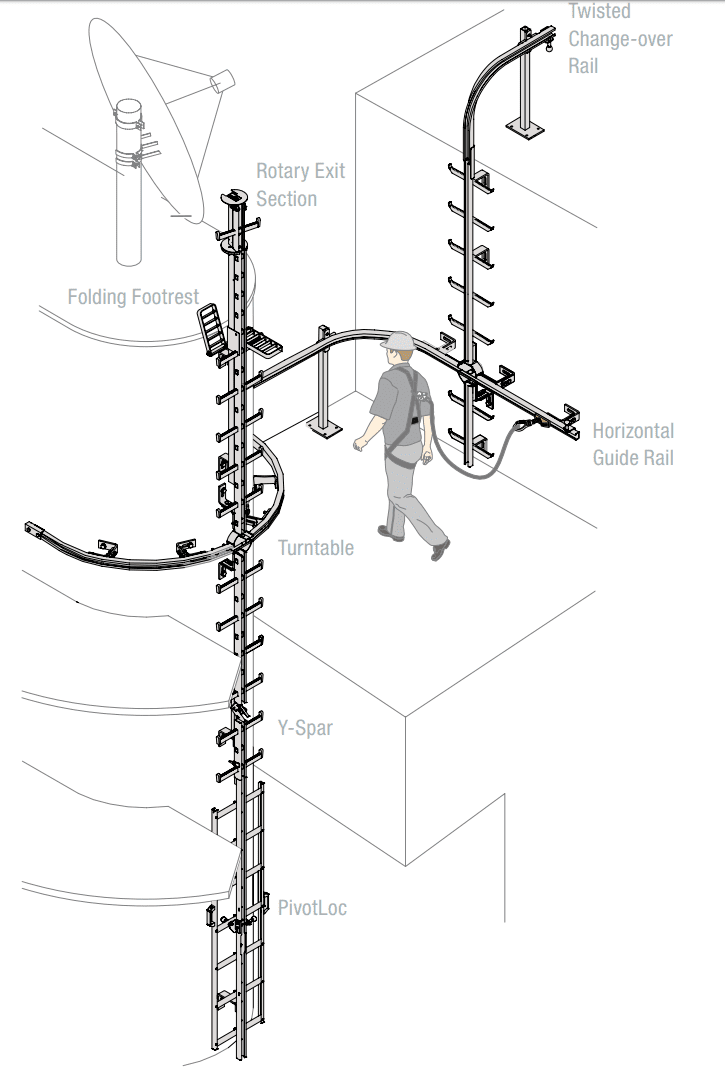 Twisted Change-over Rail

Rotary Exit Section

Folding Footrest

Horizontal Guide Rail

Turntable

Y-Spar

PivotLoc